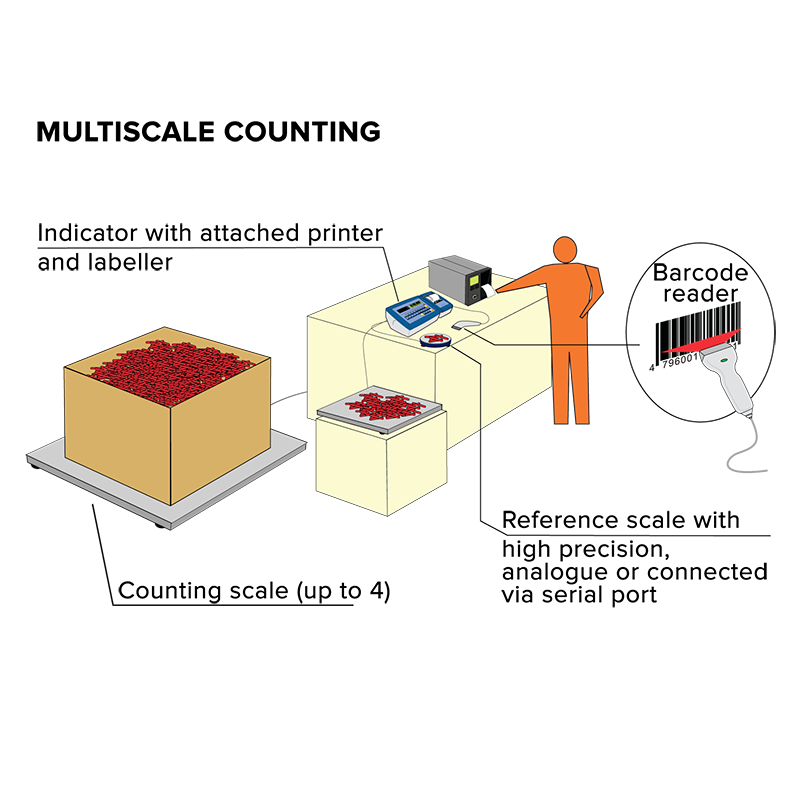 MULTISCALE COUNTING

Indicator with attached printer and labeller

Barcode reader

4 796001

Reference scale with high precision, analogue or connected via serial port

Counting scale (up to 4)